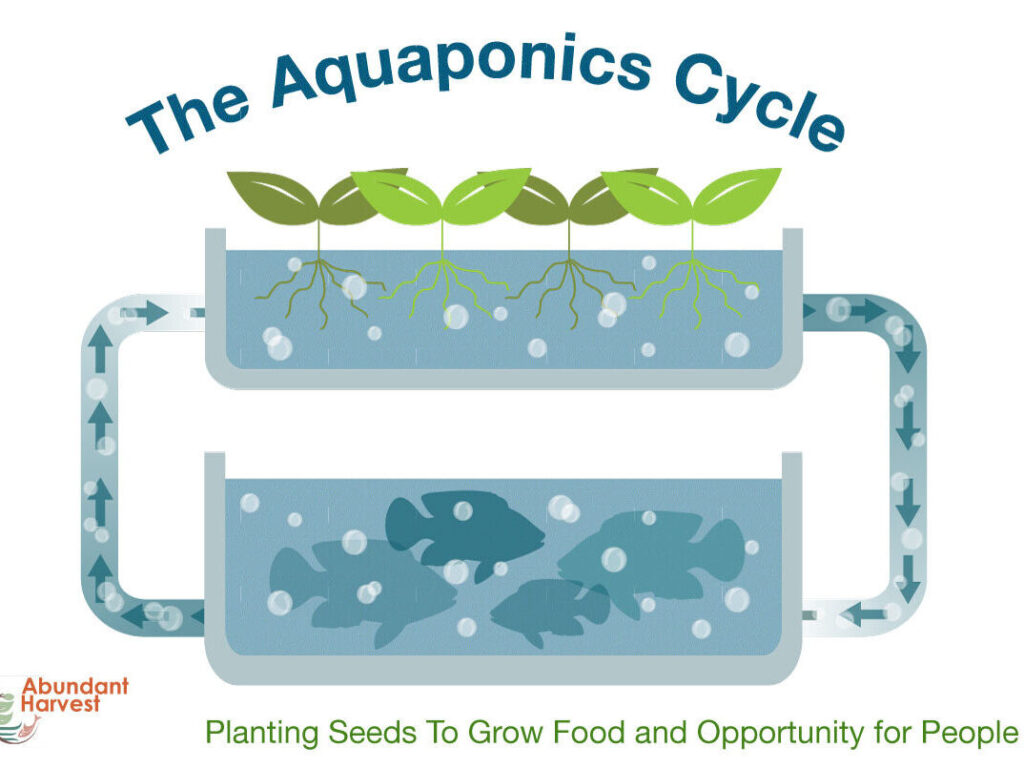 The Aquaponics Cycle

Abundant Harvest

Planting Seeds To Grow Food and Opportunity for People